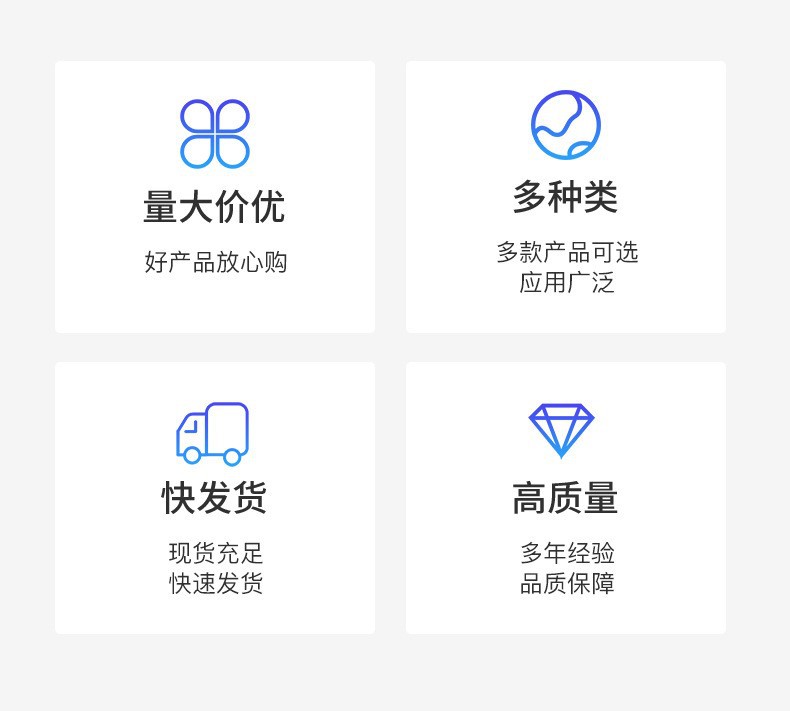 量大价优

好产品放心购

多种类

多款产品可选
应用广泛

快发货

现货充足
快速发货

高质量

多年经验
品质保障